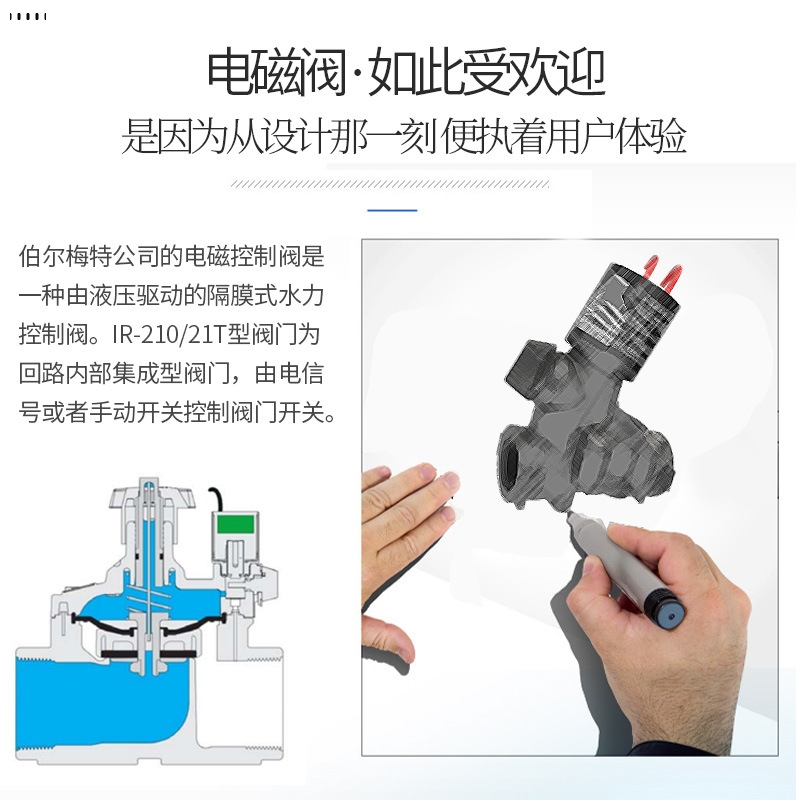 电磁阀·如此受欢迎
是因为从设计那一刻便执着用户体验

伯尔梅特公司的电磁控制阀是一种由液压驱动的隔膜式水力控制阀。IR-210/21T型阀门为回路内部集成型阀门，由电信号或者手动开关控制阀门开关。